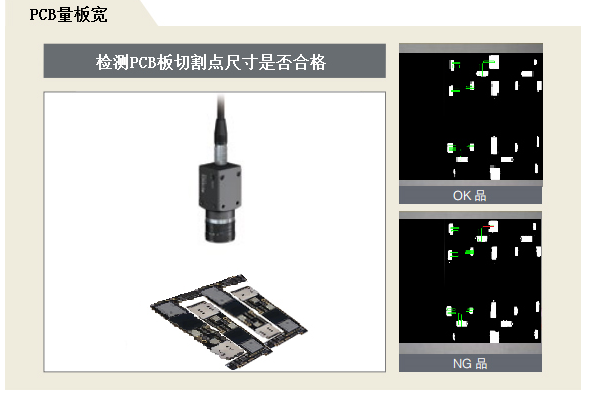 PCB量板宽

检测PCB板切割点尺寸是否合格

OK 品

NG 品